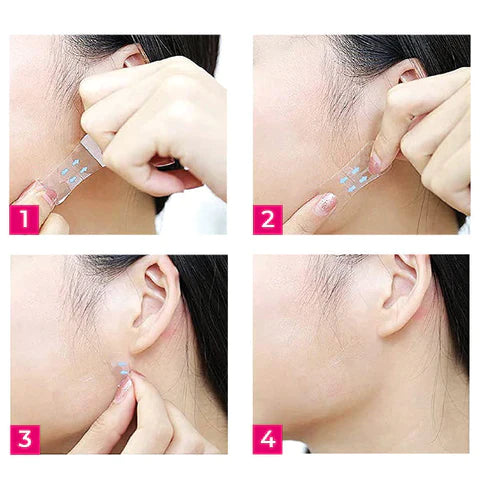 1

2

3

4